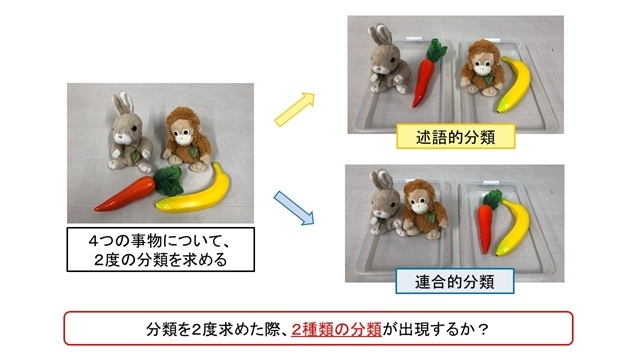 4つの事物について、
2度の分類を求める

述語的分類

連合的分類

分類を2度求めた際、2種類の分類が出現するか？